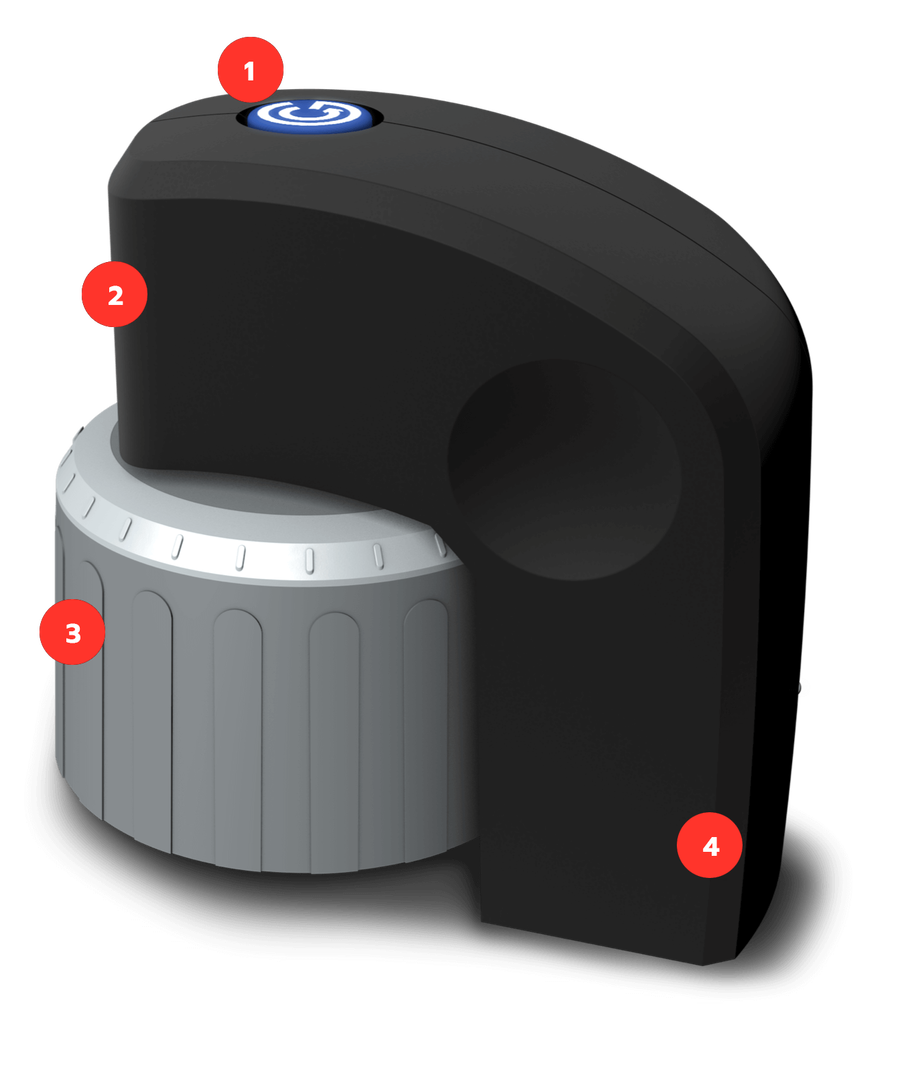 1
2
3
4